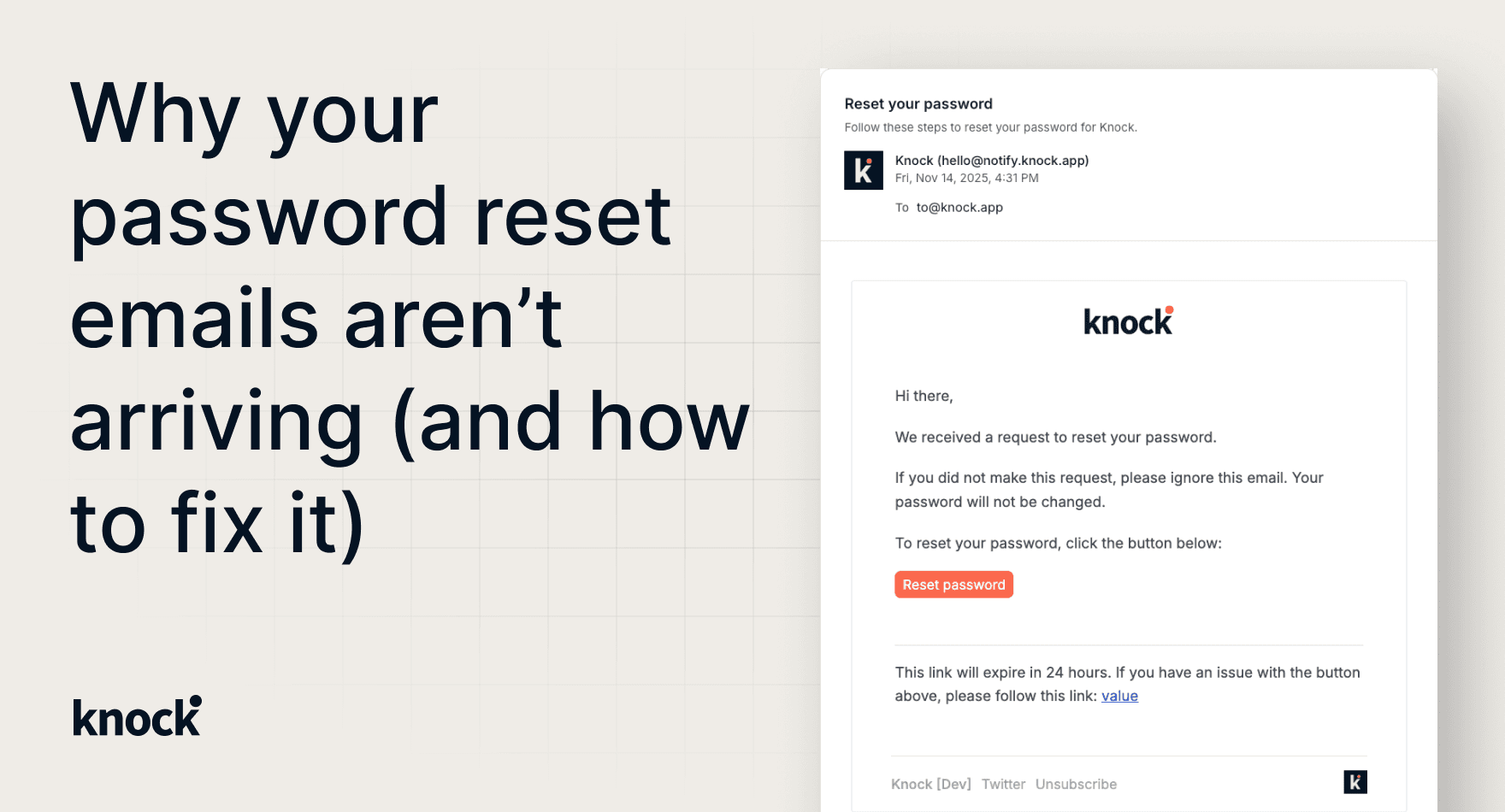 Why your password reset emails aren't arriving (and how to fix it)

knock

Reset your password

Follow these steps to reset your password for Knock.

k

Knock (hello@notify.knock.app)
Fri, Nov 14, 2025, 4:31 PM

To to@knock.app

knock

Hi there,

We received a request to reset your password.

If you did not make this request, please ignore this email. Your password will not be changed.

To reset your password, click the button below:

Reset password

This link will expire in 24 hours. If you have an issue with the button above, please follow this link: value

Knock [Dev] Twitter Unsubscribe

k